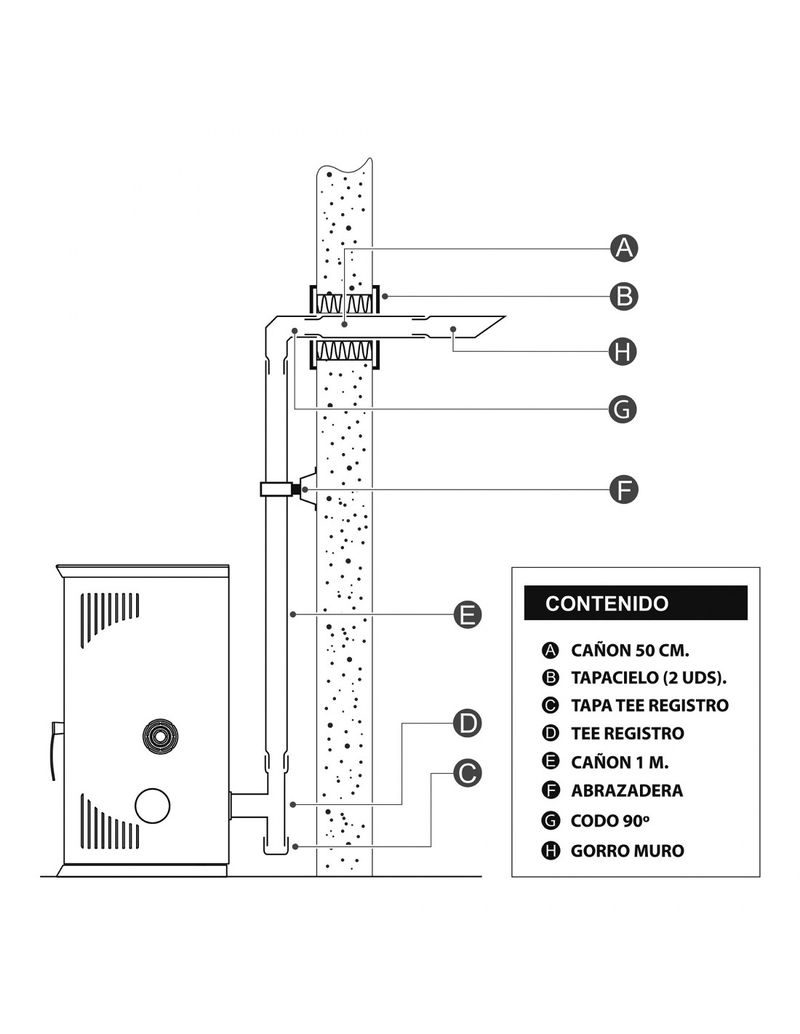 A
B
H
G
F
E
D
C

CONTENIDO

A CAÑON 50 CM.
B TAPACIELO (2 UDS).
C TAPA TEE REGISTRO
D TEE REGISTRO
E CAÑON 1 M.
F ABRAZADERA
G CODO 90º
H GORRO MURO