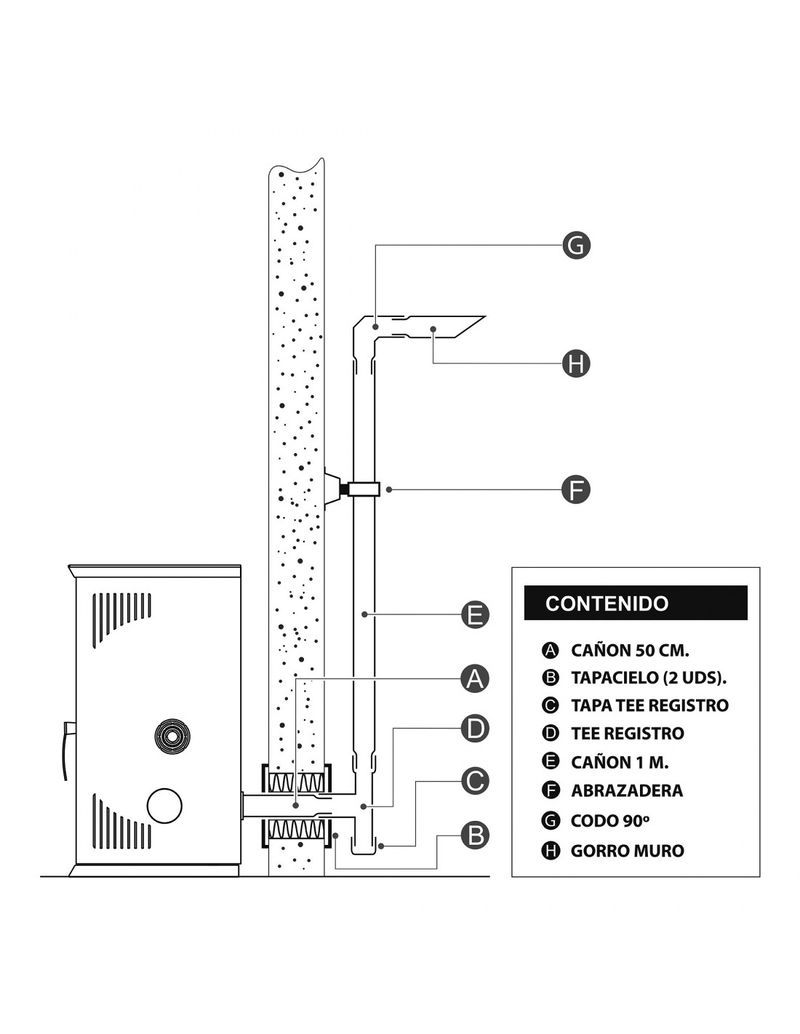 G

H

F

E

A

D

C

B

CONTENIDO

A CAÑON 50 CM.
B TAPACIELO (2 UDS).
C TAPA TEE REGISTRO
D TEE REGISTRO
E CAÑON 1 M.
F ABRAZADERA
G CODO 90º
H GORRO MURO