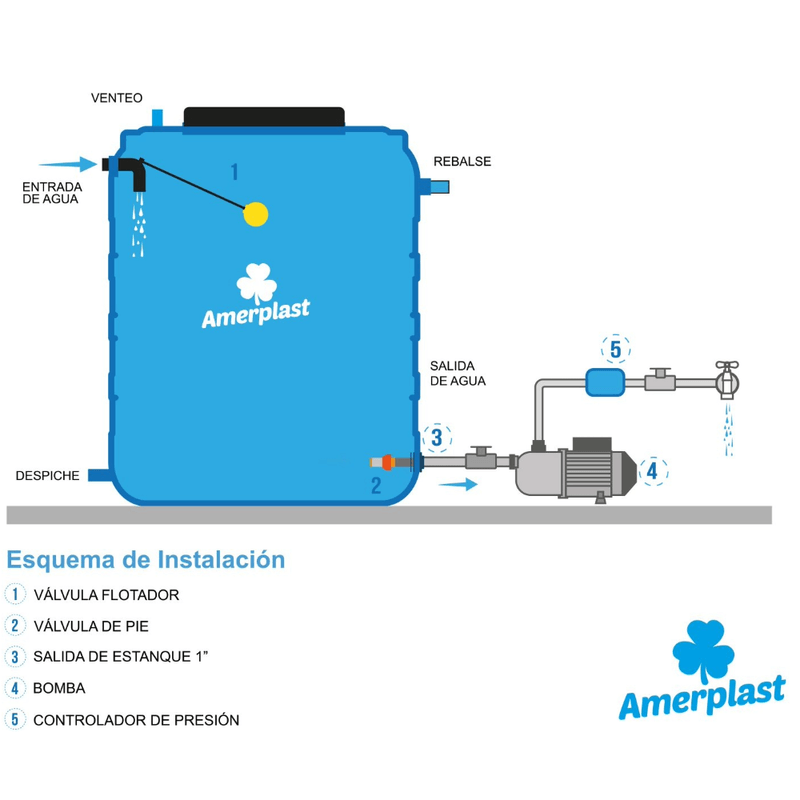 VENTEO

ENTRADA DE AGUA

1

REBALSE

Amerplast

SALIDA DE AGUA

5

3

4

DESPICHE

2

Esquema de Instalación

1 VÁLVULA FLOTADOR

2 VÁLVULA DE PIE

3 SALIDA DE ESTANQUE 1”

4 BOMBA

5 CONTROLADOR DE PRESIÓN

Amerplast