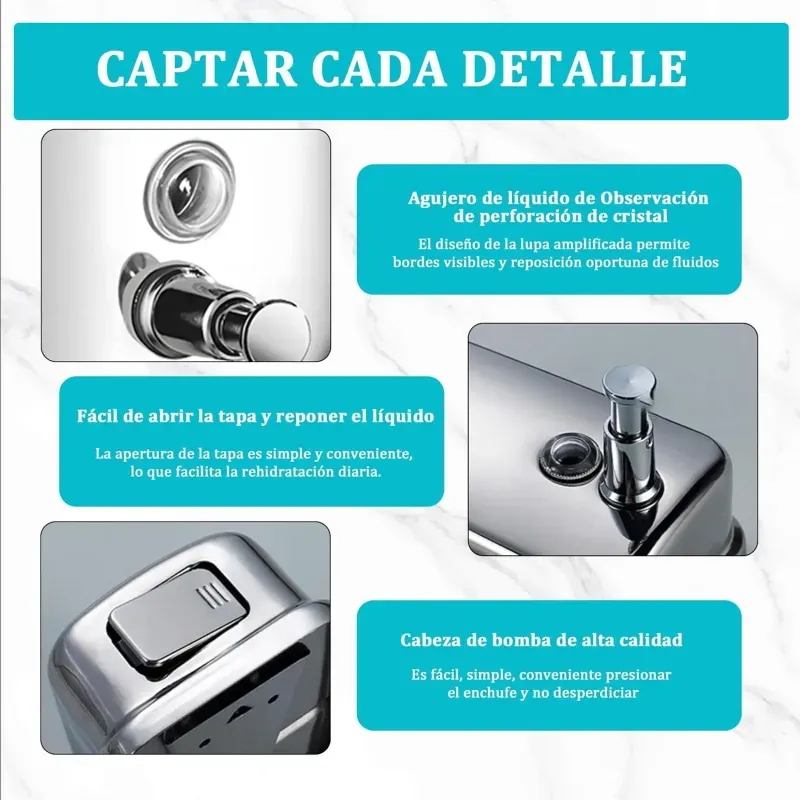 CAPTAR CADA DETALLE

Agujero de líquido de Observación de perforación de cristal

El diseño de la lupa amplificada permite bordes visibles y reposición oportuna de fluidos

Fácil de abrir la tapa y reponer el líquido

La apertura de la tapa es simple y conveniente, lo que facilita la rehidratación diaria.

Cabeza de bomba de alta calidad

Es fácil, simple, conveniente presionar el enchufe y no desperdiciar