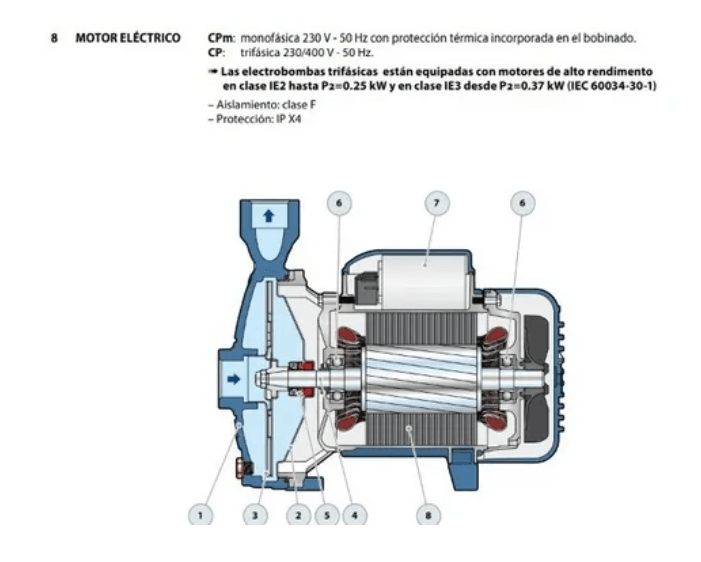 8 MOTOR ELÉCTRICO CPm: monofásica 230 V - 50 Hz con protección térmica incorporada en el bobinado.
CP: trifásica 230/400 V - 50 Hz.

➠ Las electrobombas trifásicas están equipadas con motores de alto rendimiento en clase IE2 hasta P2=0.25 kW y en clase IE3 desde P2=0.37 kW (IEC 60034-30-1)

– Aislamiento: clase F
– Protección: IP X4

6
7
6
1
3
2
5
4
8